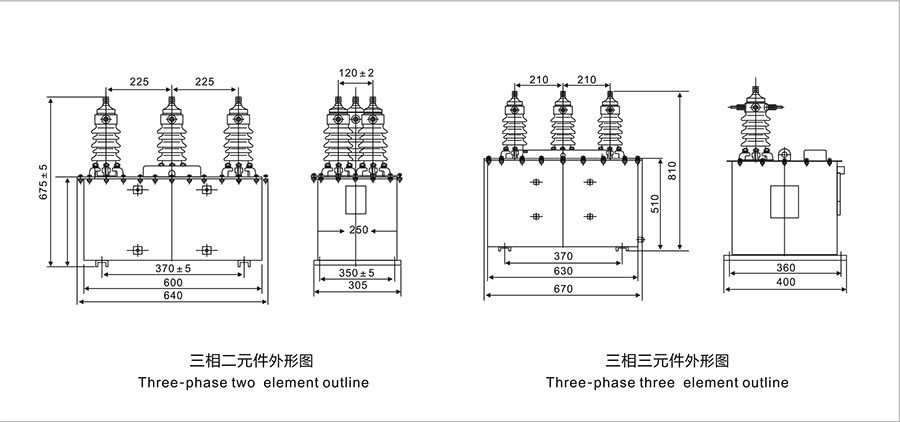 225
225
675±5
370±5
600
640
120±2
250
350±5
305
三相二元件外形图
Three-phase two element outline
210
210
810
510
370
630
670
360
400
三相三元件外形图
Three-phase three element outline